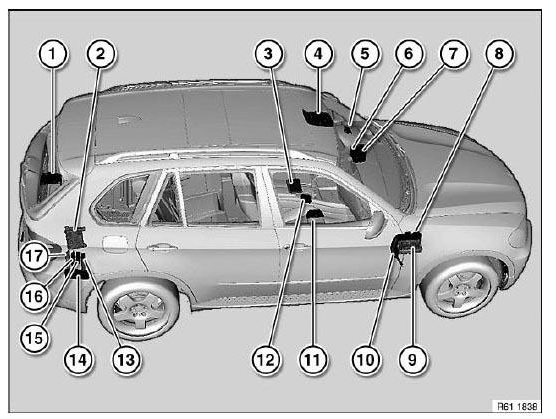 1
2
3
4
5
6
7
8
17
16
15
14
13
12
11
10
9
R61 1838