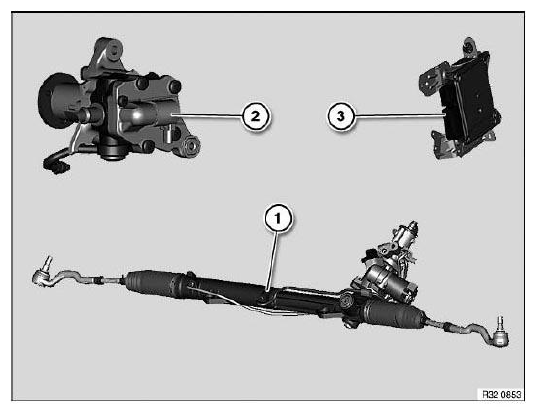 2

3

1

R32 0853