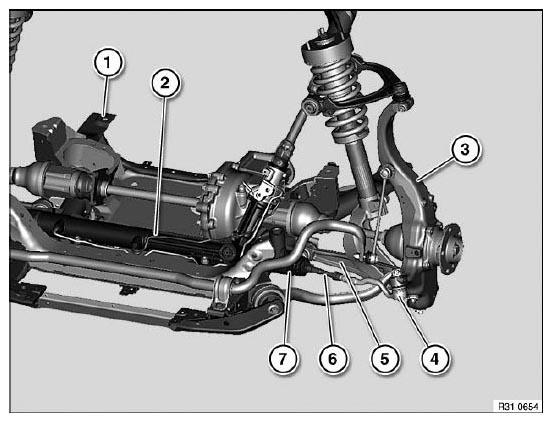 1
2
3
7
6
5
4
R31 0654