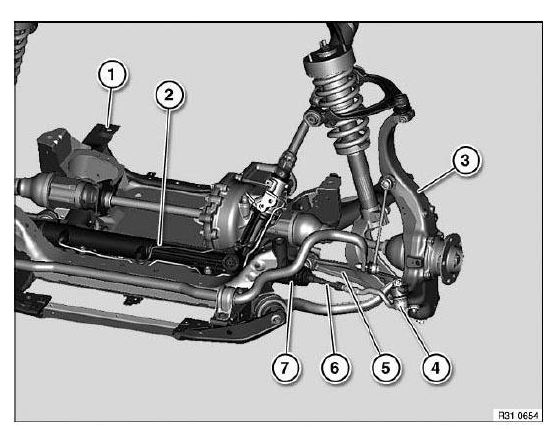 1
2
3
7
6
5
4
R31 0654