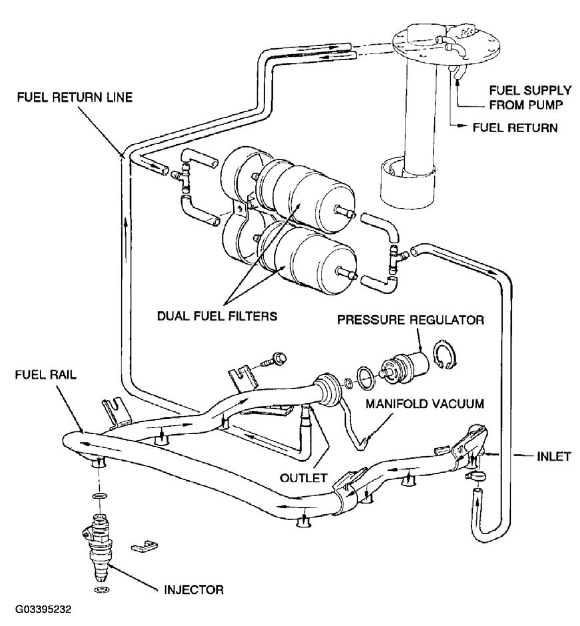 FUEL RETURN LINE

FUEL SUPPLY FROM PUMP

FUEL RETURN

DUAL FUEL FILTERS

PRESSURE REGULATOR

FUEL RAIL

MANIFOLD VACUUM

INLET

OUTLET

INJECTOR

G03395232